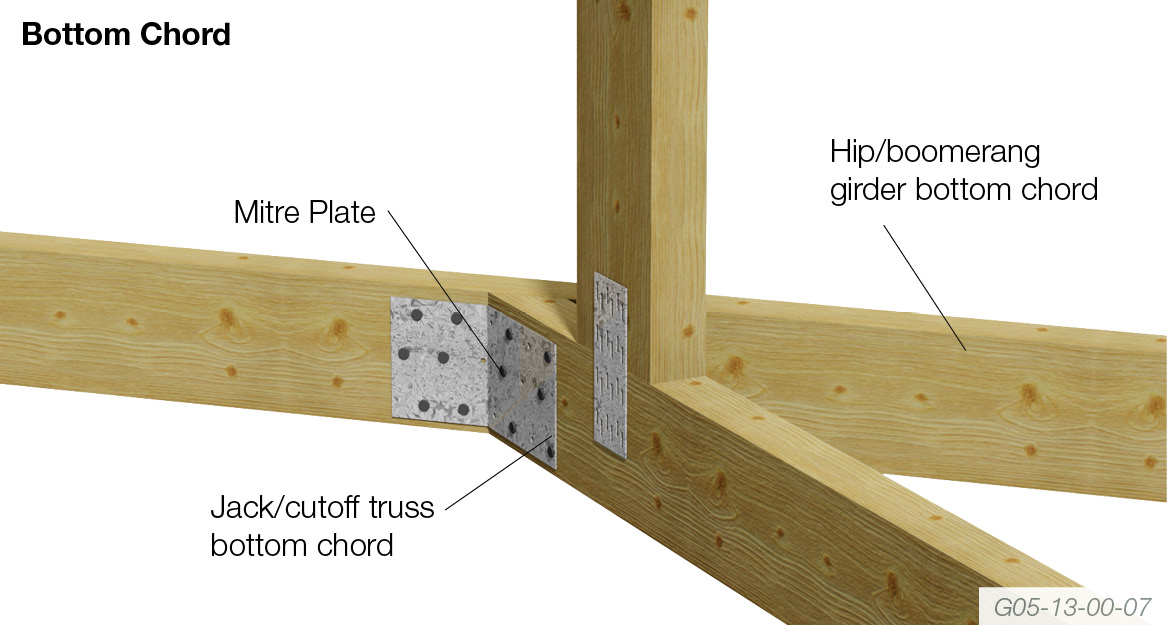 Bottom Chord

Hip/boomerang girder bottom chord

Mitre Plate

Jack/cutoff truss bottom chord

G05-13-00-07